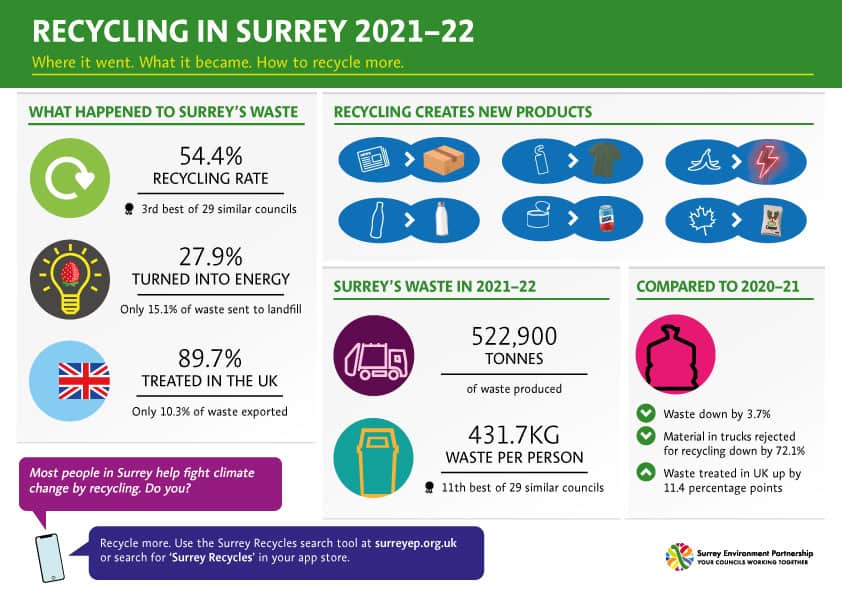 RECYCLING IN SURREY 2021–22

Where it went. What it became. How to recycle more.

WHAT HAPPENED TO SURREY'S WASTE

54.4%
RECYCLING RATE

3rd best of 29 similar councils

27.9%
TURNED INTO ENERGY

Only 15.1% of waste sent to landfill

89.7%
TREATED IN THE UK

Only 10.3% of waste exported

RECYCLING CREATES NEW PRODUCTS

SURREY'S WASTE IN 2021–22

522,900
TONNES

of waste produced

431.7KG
WASTE PER PERSON

11th best of 29 similar councils

COMPARED TO 2020–21

Waste down by 3.7%

Material in trucks rejected for recycling down by 72.1%

Waste treated in UK up by 11.4 percentage points

Most people in Surrey help fight climate change by recycling. Do you?

Recycle more. Use the Surrey Recycles search tool at surreyep.org.uk or search for 'Surrey Recycles' in your app store.

Surrey Environment Partnership
YOUR COUNCILS WORKING TOGETHER